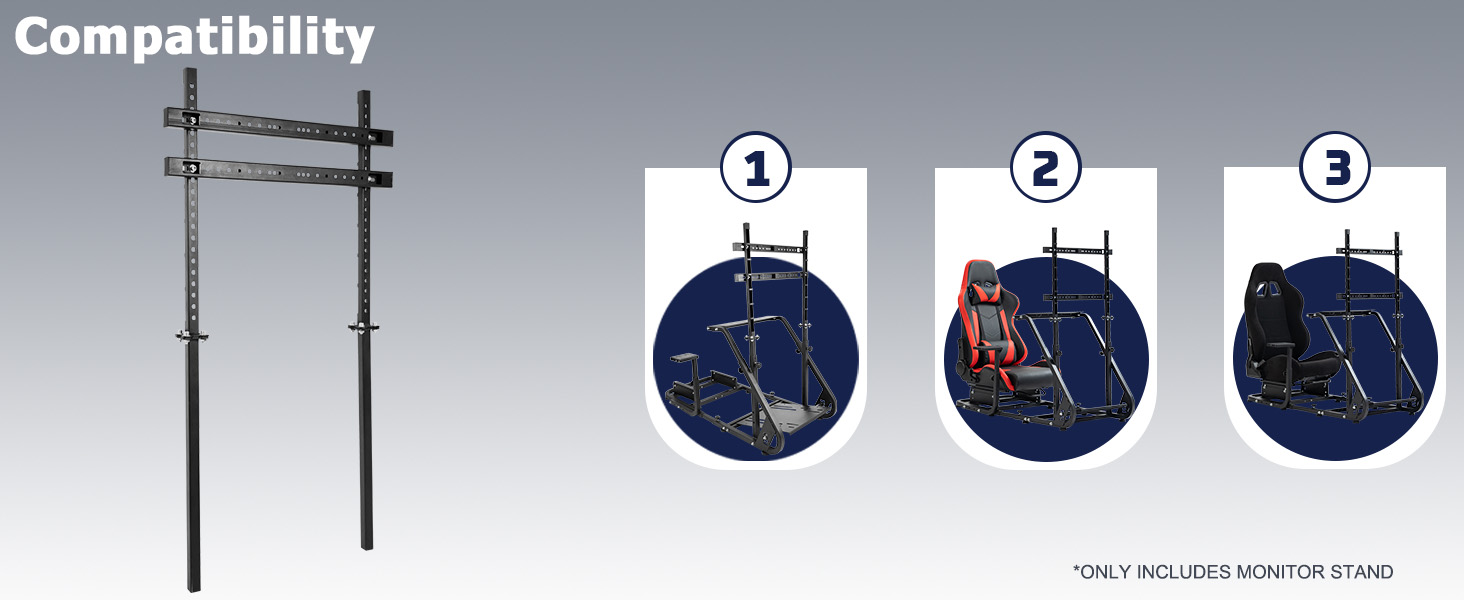 Compatibility

1

2

3

*ONLY INCLUDES MONITOR STAND