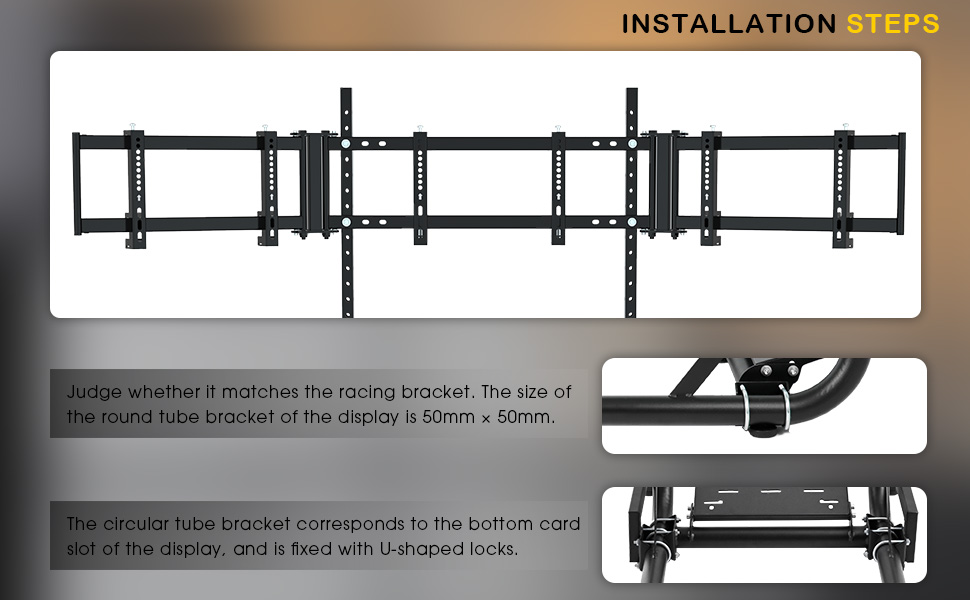 INSTALLATION STEPS

Judge whether it matches the racing bracket. The size of the round tube bracket of the display is 50mm × 50mm.

The circular tube bracket corresponds to the bottom card slot of the display, and is fixed with U-shaped locks.